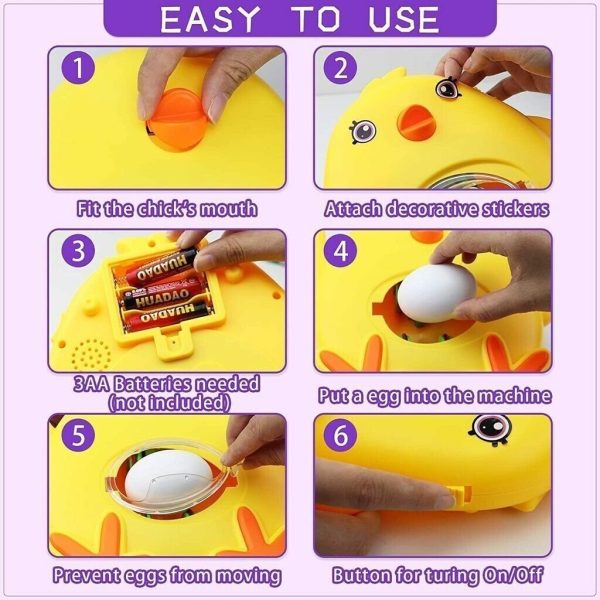 EASY TO USE

1

Fit the chick's mouth

2

Attach decorative stickers

3

HUADAO

HUADAO

HUADAO

3AA Batteries needed (not included)

4

Put a egg into the machine

5

Prevent eggs from moving

6

Button for turing On/Off